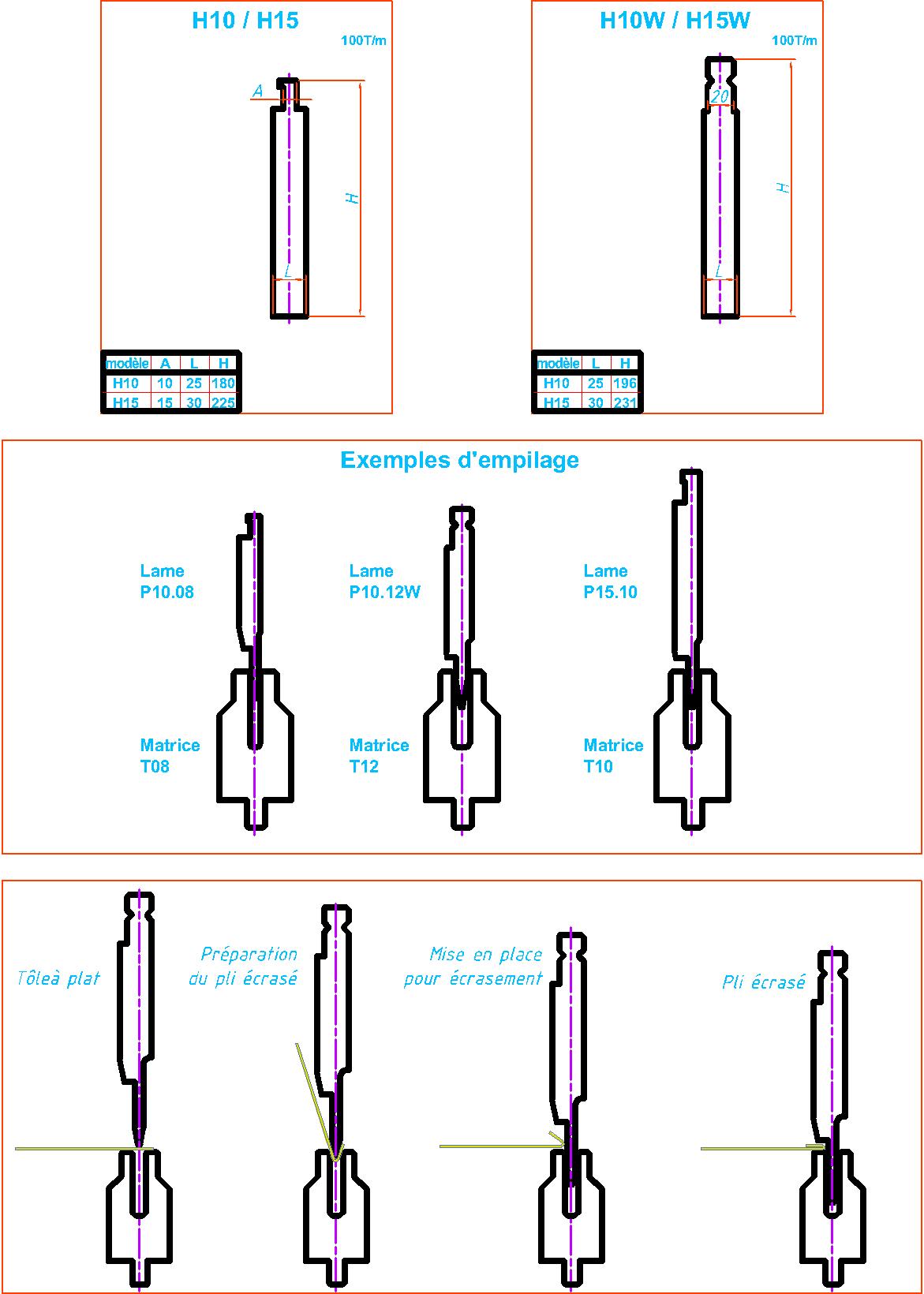 H10 / H15

100T/m

A

H

L

| modèle | A | L | H |
|---|---|---|---|
| H10 | 10 | 25 | 180 |
| H15 | 15 | 30 | 225 |

H10W / H15W

100T/m

20

H

L

| modèle | L | H |
|---|---|---|
| H10 | 25 | 196 |
| H15 | 30 | 231 |

Exemples d'empilage

Lame
P10.08

Matrice
T08

Lame
P10.12W

Matrice
T12

Lame
P15.10

Matrice
T10

Tôleà plat

Préparation
du pli écrasé

Mise en place
pour écrasement

Pli écrasé