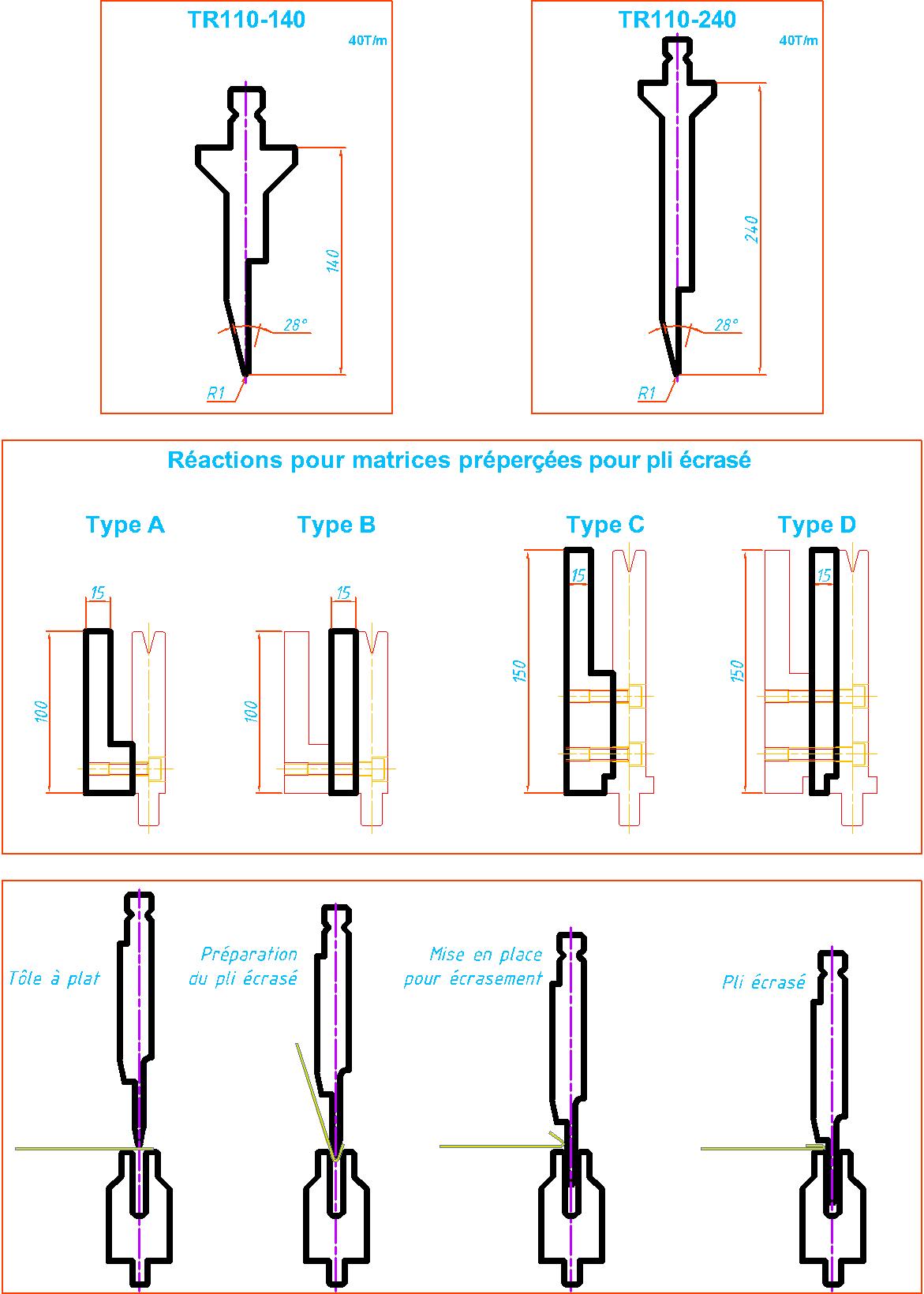 TR110-140

40T/m

140

28°

R1

TR110-240

40T/m

240

28°

R1

Réactions pour matrices préperçées pour pli écrasé

Type A

15

100

Type B

15

100

Type C

15

150

Type D

15

150

Tôle à plat

Préparation du pli écrasé

Mise en place pour écrasement

Pli écrasé